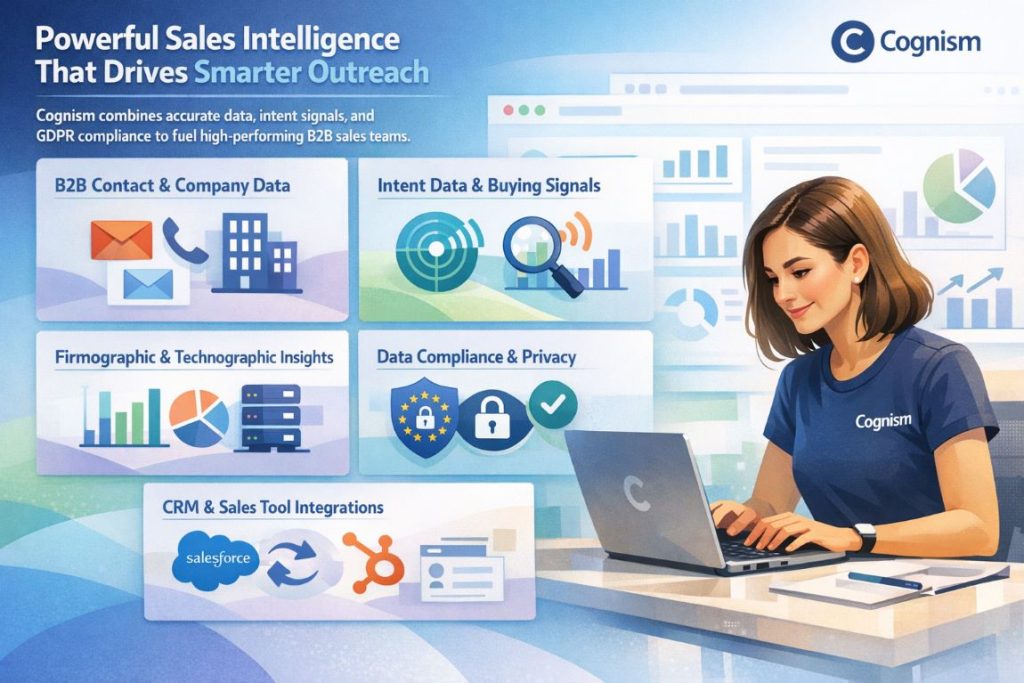 Powerful Sales Intelligence That Drives Smarter Outreach

Cognism

Cognism combines accurate data, intent signals, and GDPR compliance to fuel high-performing B2B sales teams.

B2B Contact & Company Data

Intent Data & Buying Signals

Firmographic & Technographic Insights

Data Compliance & Privacy

CRM & Sales Tool Integrations

salesforce

Cognism