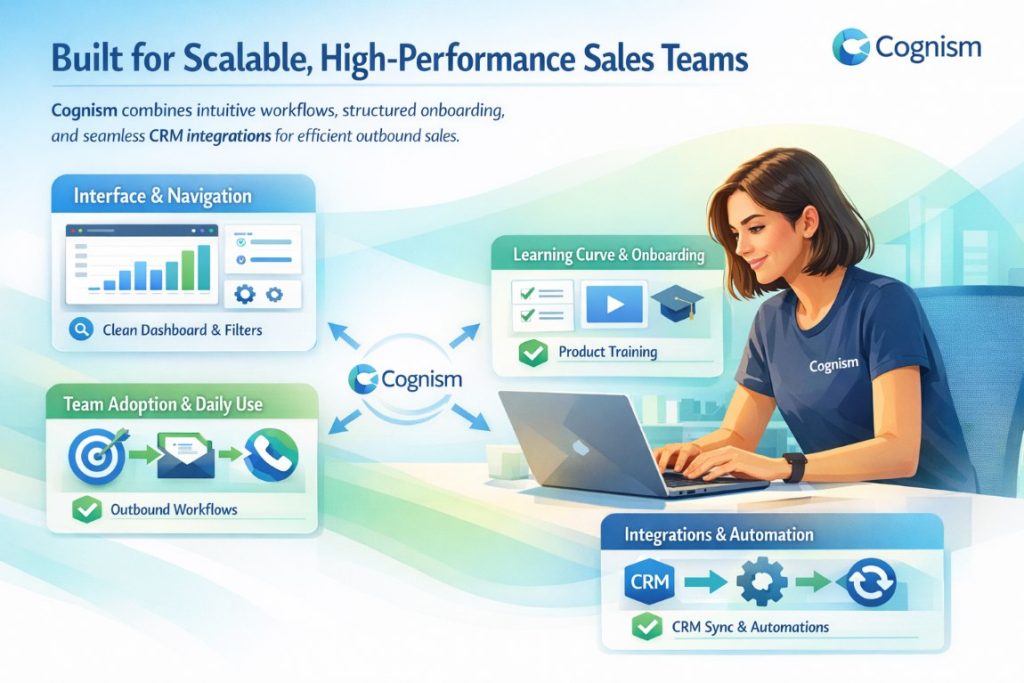 Built for Scalable, High-Performance Sales Teams

Cognism

Cognism combines intuitive workflows, structured onboarding, and seamless CRM integrations for efficient outbound sales.

Interface & Navigation

Clean Dashboard & Filters

Learning Curve & Onboarding

Product Training

Cognism

Cognism

Team Adoption & Daily Use

Outbound Workflows

Integrations & Automation

CRM

CRM Sync & Automations